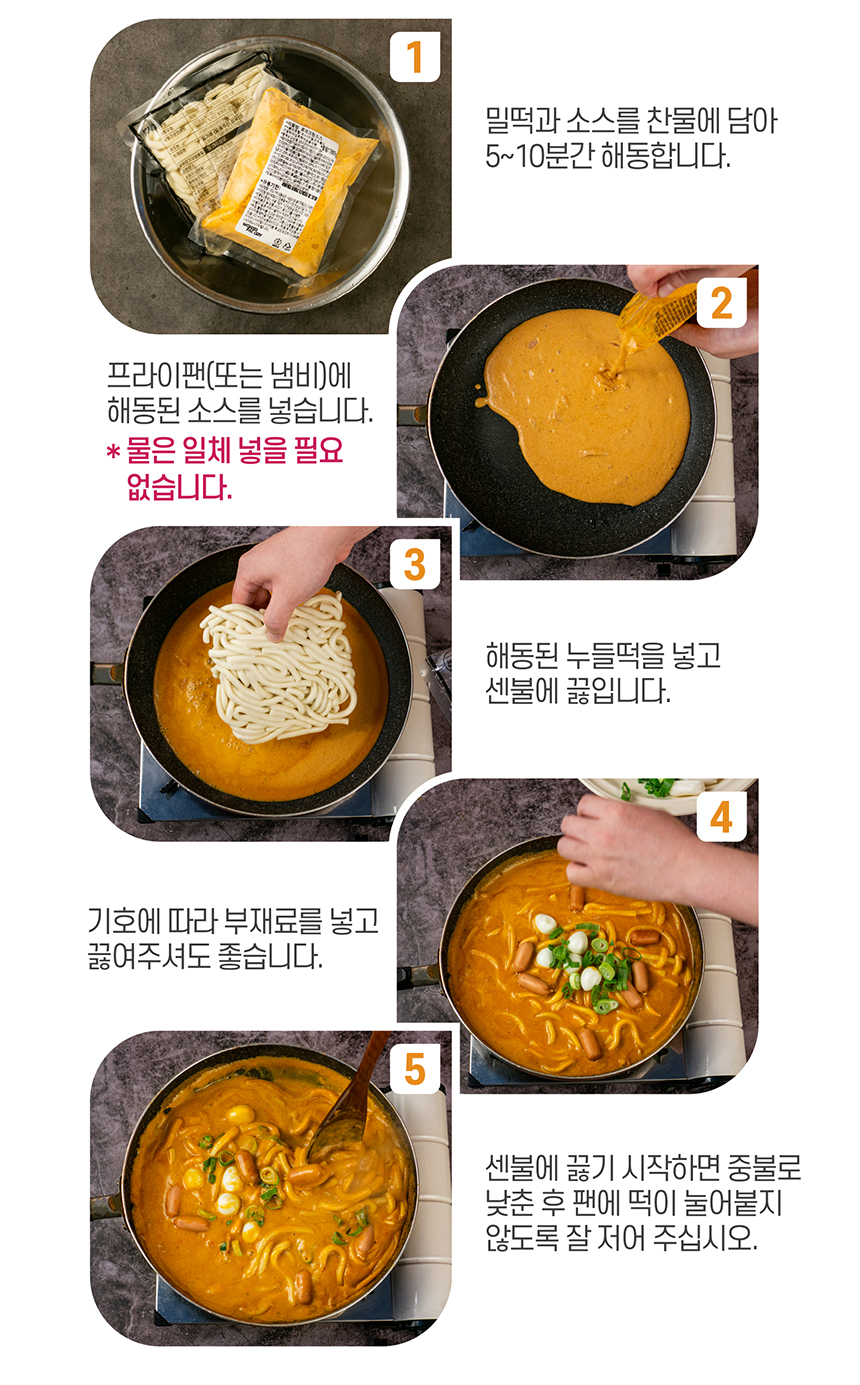 1

밀떡과 소스를 찬물에 담아 5~10분간 해동합니다.

2

프라이팬(또는 냄비)에 해동된 소스를 넣습니다.

* 물은 일체 넣을 필요 없습니다.

3

해동된 누들떡을 넣고 센불에 끓입니다.

4

기호에 따라 부재료를 넣고 끓여주셔도 좋습니다.

5

센불에 끓기 시작하면 중불로 낮춘 후 팬에 떡이 눌어붙지 않도록 잘 저어 주십시오.