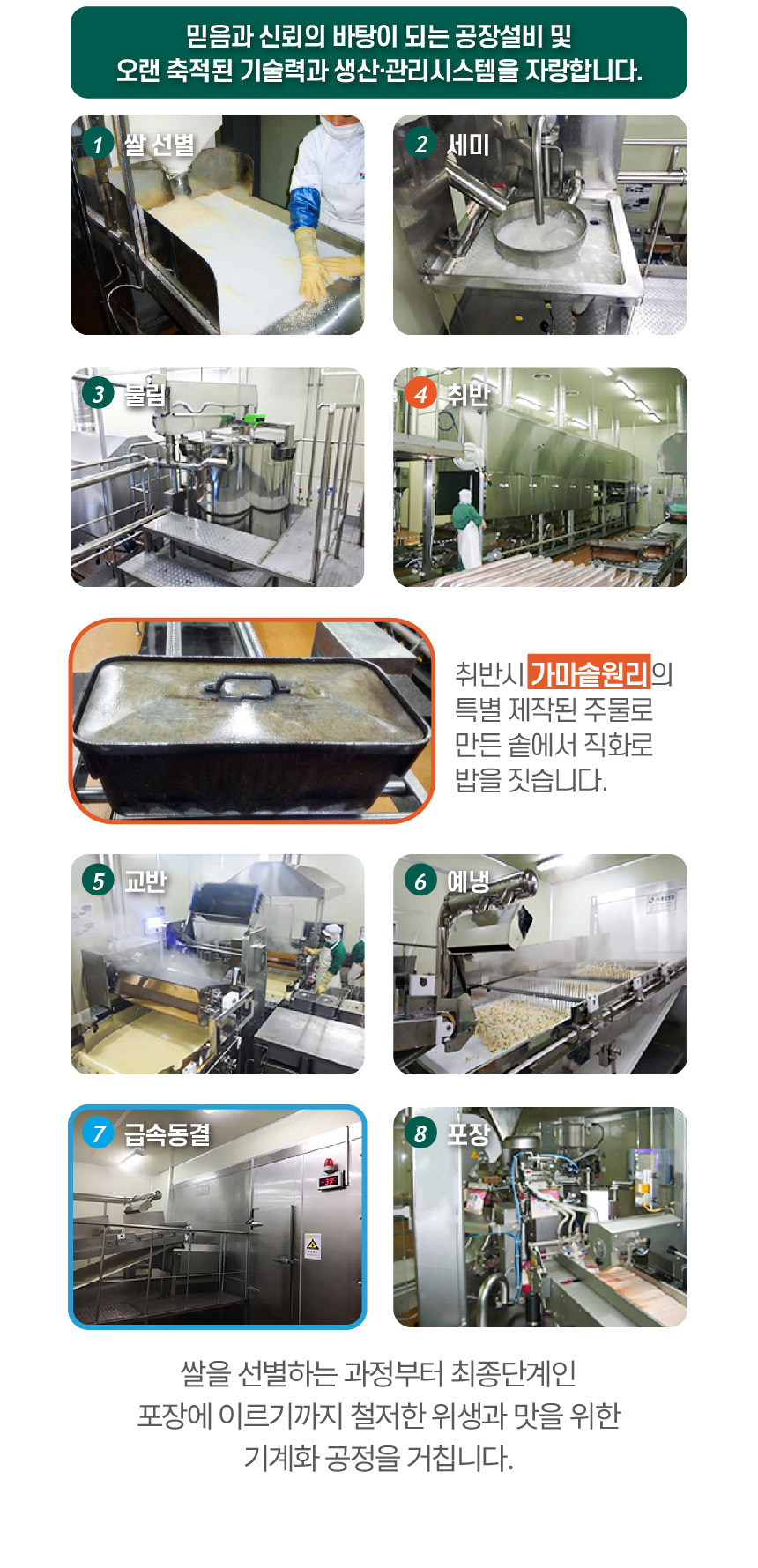 믿음과 신뢰의 바탕이 되는 공장설비 및
오랜 축적된 기술력과 생산·관리시스템을 자랑합니다.

1 쌀 선별

2 세미

3 불림

4 취반

취반시 가마솥원리의 특별 제작된 주물로 만든 솥에서 직화로 밥을 짓습니다.

5 교반

6 예냉

7 급속동결

8 포장

쌀을 선별하는 과정부터 최종단계인
포장에 이르기까지 철저한 위생과 맛을 위한
기계화 공정을 거칩니다.